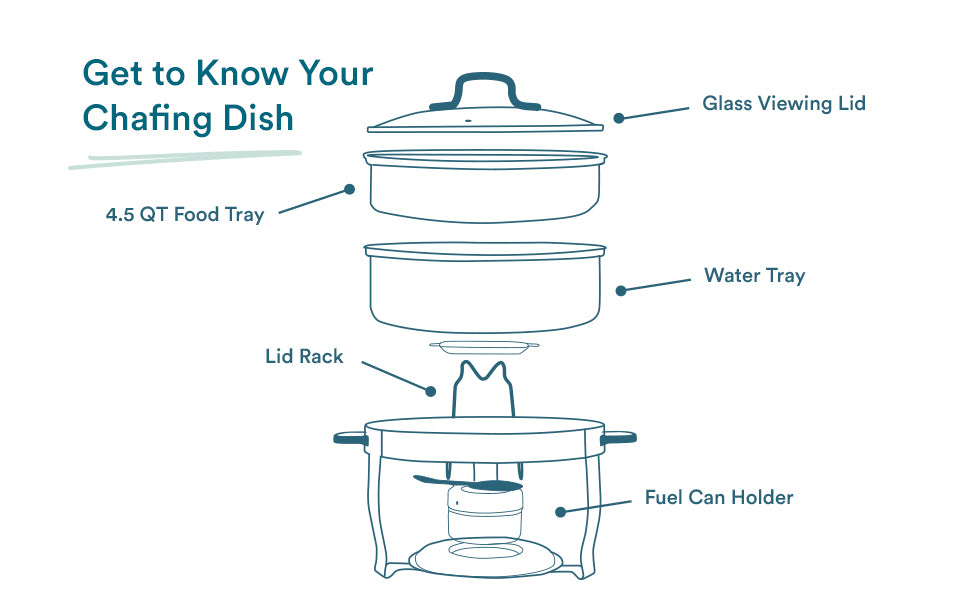 Get to Know Your Chafing Dish

Glass Viewing Lid

4.5 QT Food Tray

Water Tray

Lid Rack

Fuel Can Holder